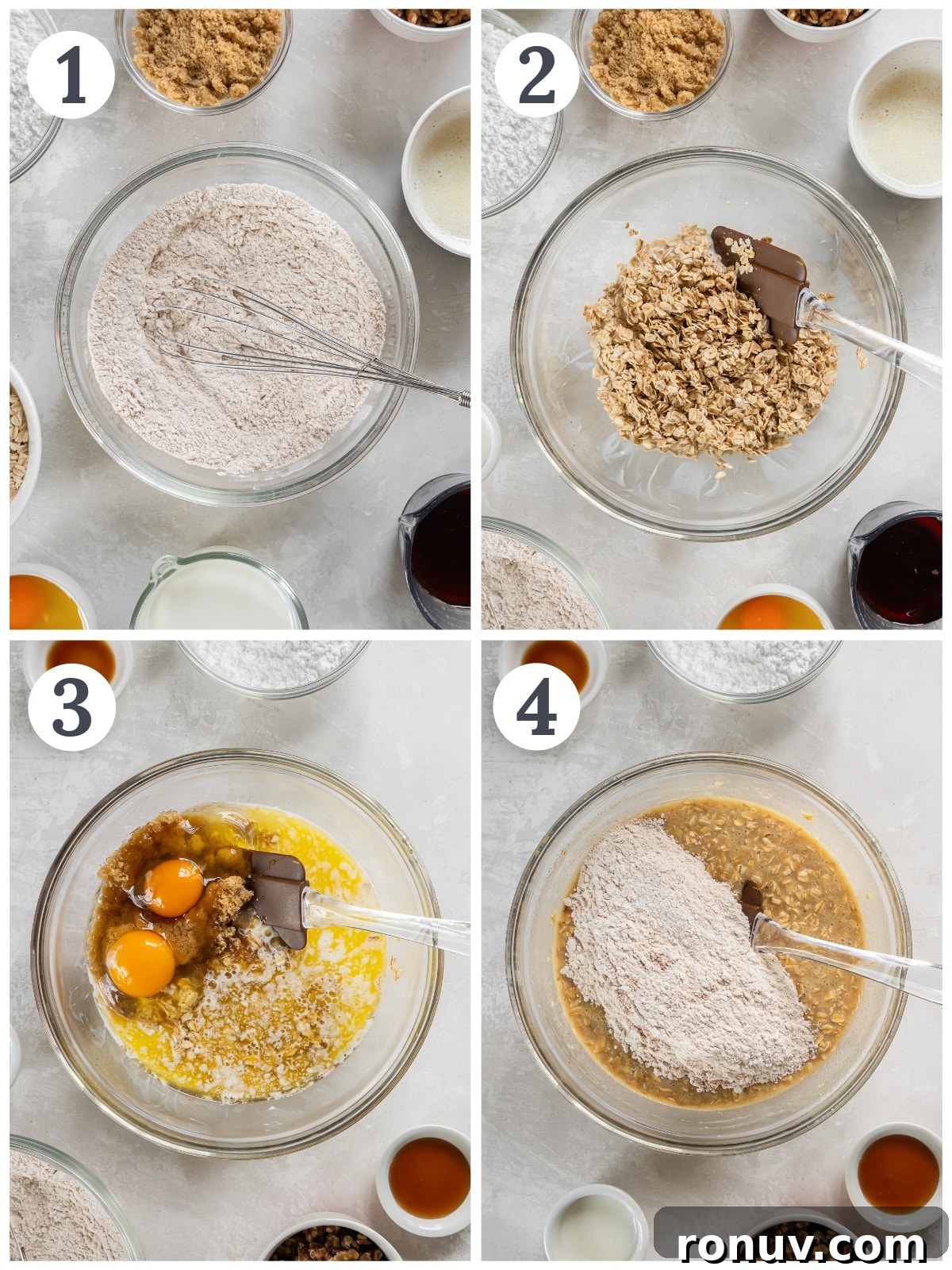 1

2

3

4

ronuv.com