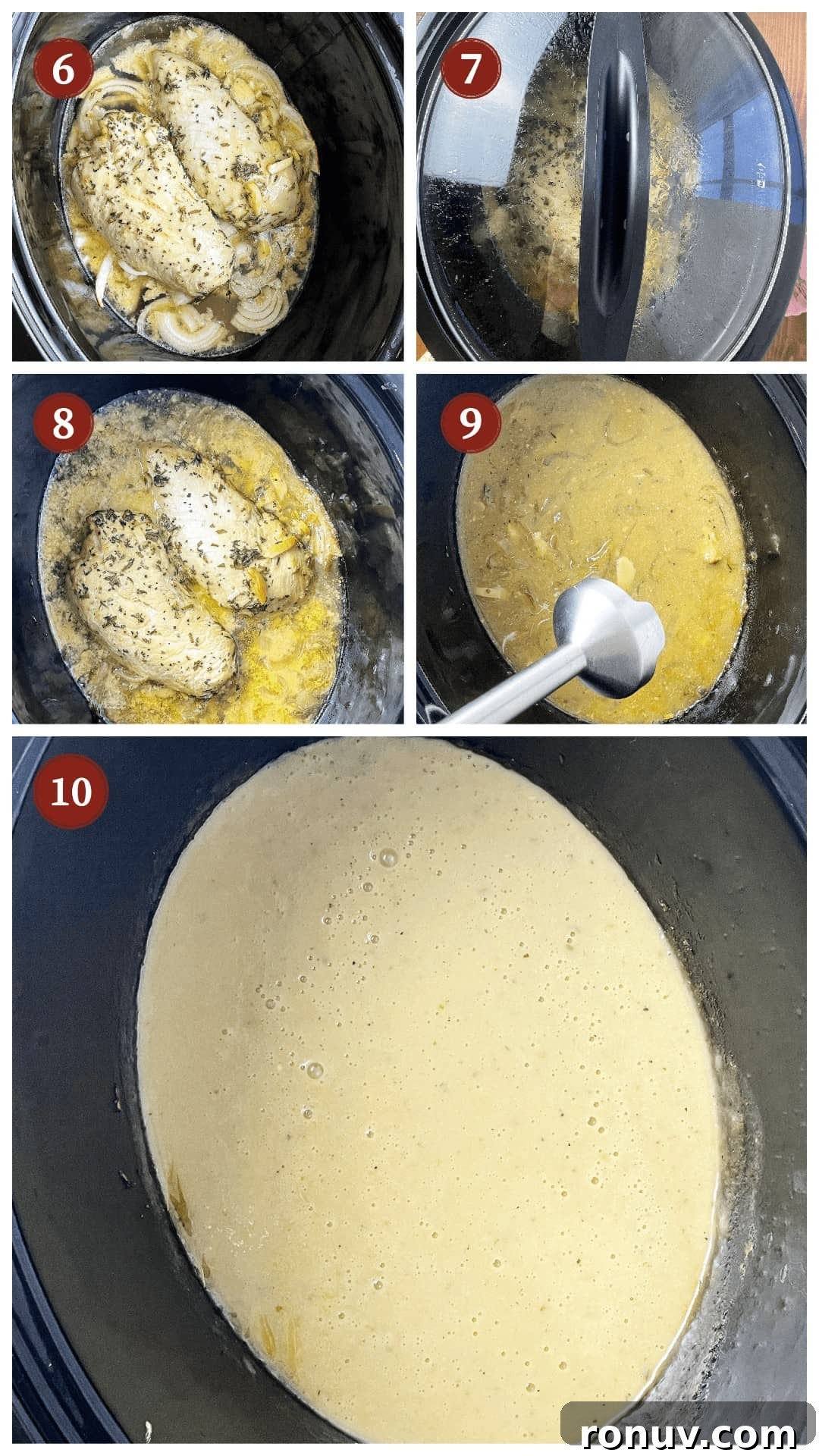 6

7

8

9

10

ronuv.com